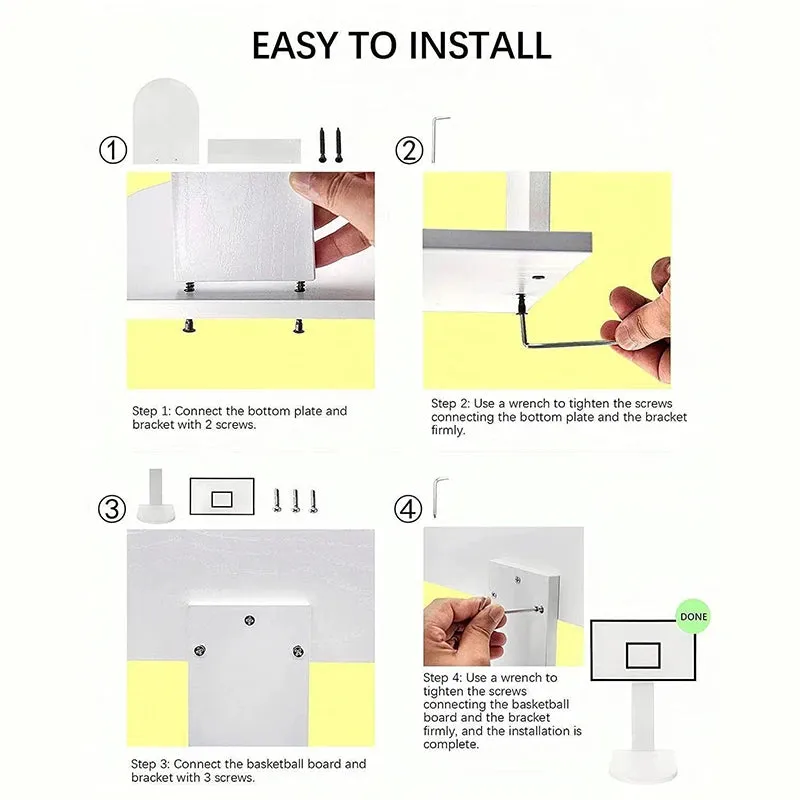 EASY TO INSTALL

①

Step 1: Connect the bottom plate and bracket with 2 screws.

②

Step 2: Use a wrench to tighten the screws connecting the bottom plate and the bracket firmly.

③

Step 3: Connect the basketball board and bracket with 3 screws.

④

DONE

Step 4: Use a wrench to tighten the screws connecting the basketball board and the bracket firmly, and the installation is complete.